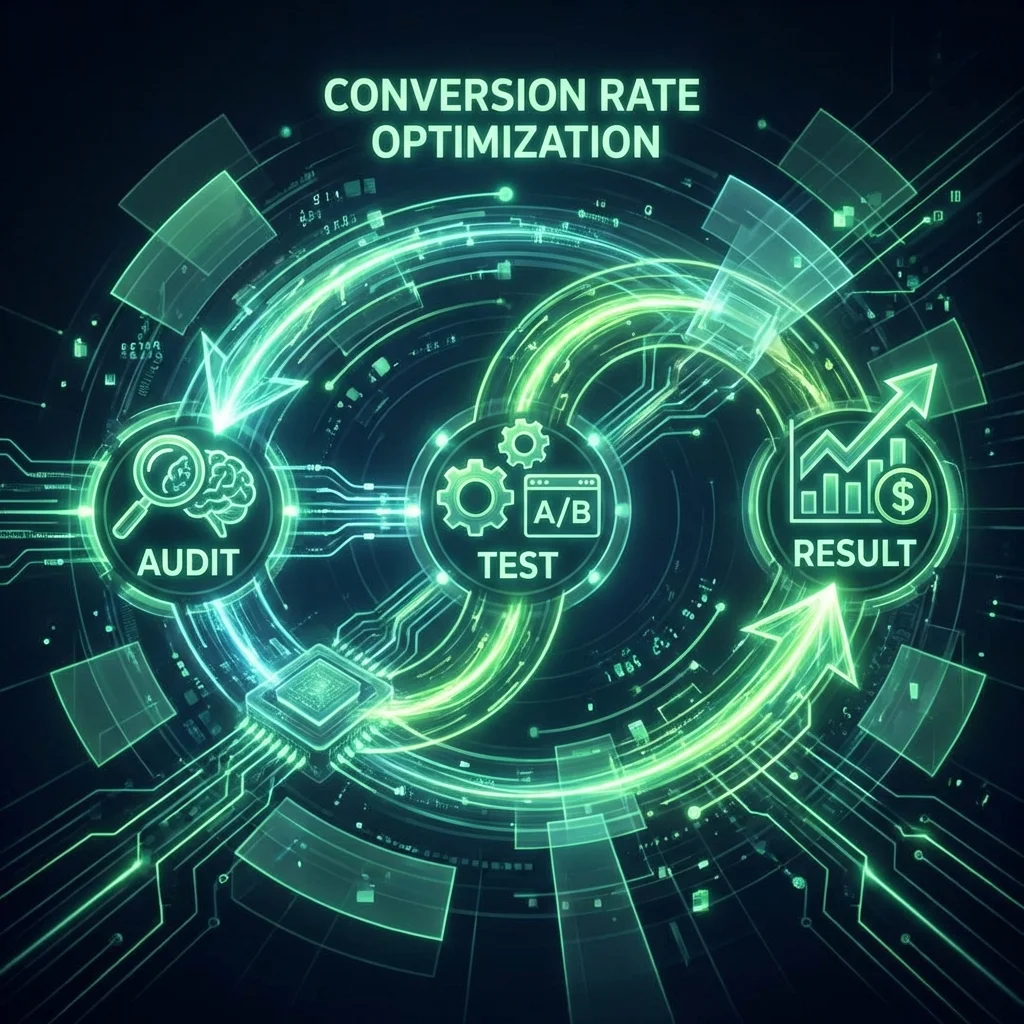 CONVERSION RATE OPTIMIZATION

AUDIT

A/B

TEST

$

RESULT