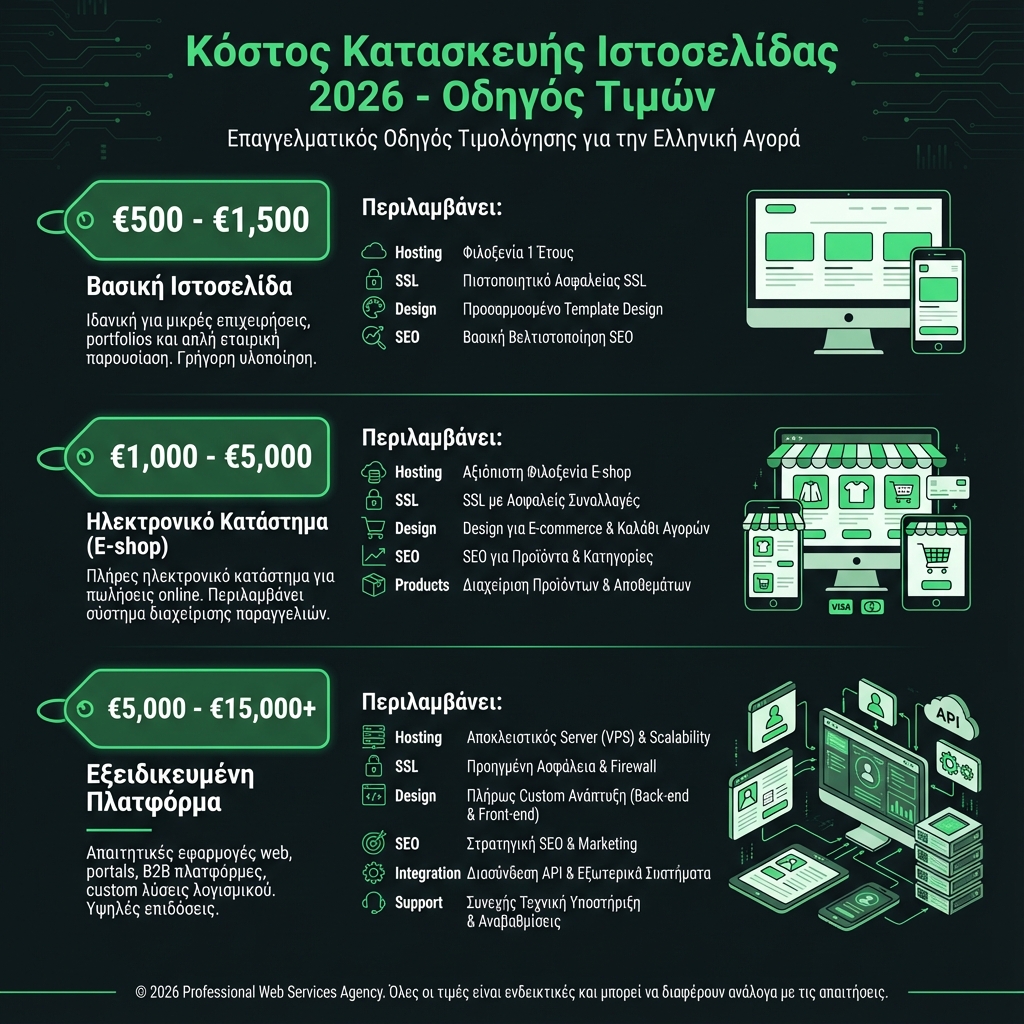 Κόστος Κατασκευής Ιστοσελίδας 2026 - Οδηγός Τιμών

Επαγγελματικός Οδηγός Τιμολόγησης για την Ελληνική Αγορά

€500 - €1,500

Βασική Ιστοσελίδα

Ιδανική για μικρές επιχειρήσεις, portfolios και απλή εταιρική παρουσίαση. Γρήγορη υλοποίηση.

Περιλαμβάνει:

Hosting Φιλοξενία 1 Έτους
SSL Πιστοποιητικό Ασφαλείας SSL
Design Προσαρμοσμένο Template Design
SEO Βασική Βελτιστοποίηση SEO

€1,000 - €5,000

Ηλεκτρονικό Κατάστημα (E-shop)

Πλήρες ηλεκτρονικό κατάστημα για πωλήσεις online. Περιλαμβάνει σύστημα διαχείρισης παραγγελιών.

Περιλαμβάνει:

Hosting Αξιόπιστη Φιλοξενία E-shop
SSL SSL με Ασφαλείς Συναλλαγές
Design Design για E-commerce & Καλάθι Αγορών
SEO SEO για Προϊόντα & Κατηγορίες
Products Διαχείριση Προϊόντων & Αποθεμάτων

VISA

€5,000 - €15,000+

Εξειδικευμένη Πλατφόρμα

Απαιτητικές εφαρμογές web, portals, B2B πλατφόρμες, custom λύσεις λογισμικού. Υψηλές επιδόσεις.

Περιλαμβάνει:

Hosting Αποκλειστικός Server (VPS) & Scalability
SSL Προηγμένη Ασφάλεια & Firewall
Design Πλήρως Custom Ανάπτυξη (Back-end & Front-end)
SEO Στρατηγική SEO & Marketing
Integration Διασύνδεση API & Εξωτερικά Συστήματα
Support Συνεχής Τεχνική Υποστήριξη & Αναβαθμίσεις

API

© 2026 Professional Web Services Agency. Όλες οι τιμές είναι ενδεικτικές και μπορεί να διαφέρουν ανάλογα με τις απαιτήσεις.